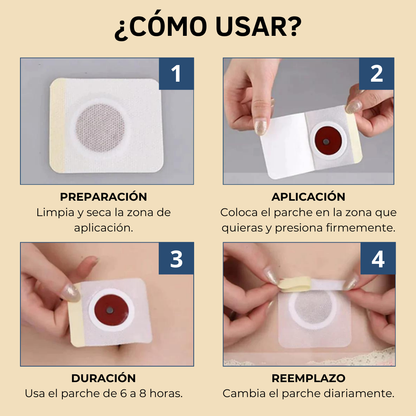 ¿CÓMO USAR?

1

PREPARACIÓN
Limpia y seca la zona de aplicación.

2

APLICACIÓN
Coloca el parche en la zona que quieras y presiona firmemente.

3

DURACIÓN
Usa el parche de 6 a 8 horas.

4

REEMPLAZO
Cambia el parche diariamente.