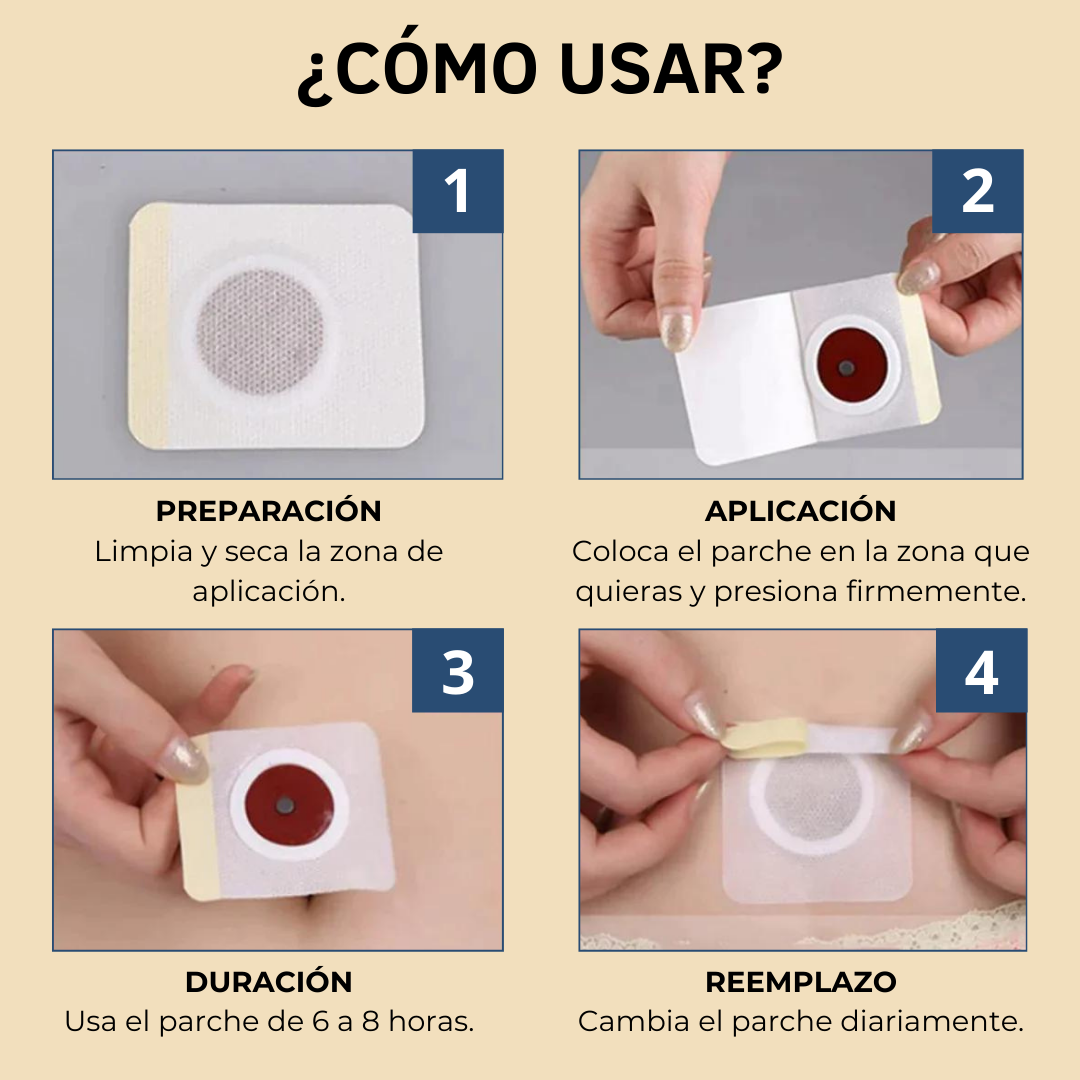 ¿CÓMO USAR?

1

PREPARACIÓN
Limpia y seca la zona de aplicación.

2

APLICACIÓN
Coloca el parche en la zona que quieras y presiona firmemente.

3

DURACIÓN
Usa el parche de 6 a 8 horas.

4

REEMPLAZO
Cambia el parche diariamente.